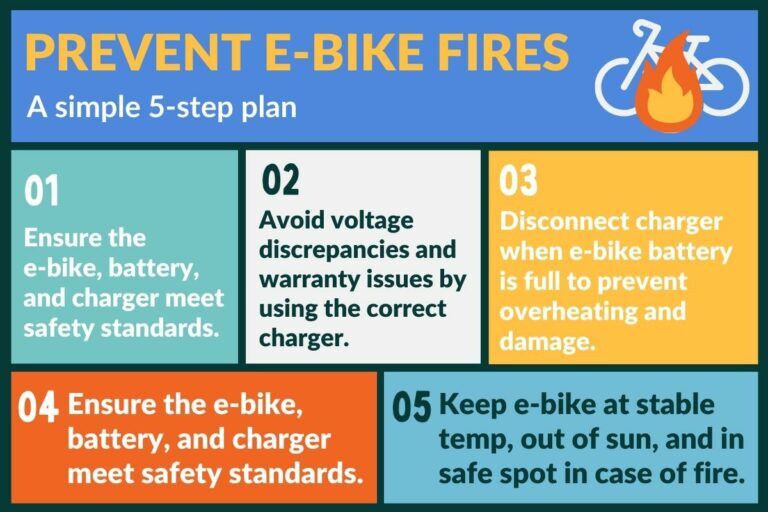 PREVENT E-BIKE FIRES

A simple 5-step plan

01

Ensure the e-bike, battery, and charger meet safety standards.

02

Avoid voltage discrepancies and warranty issues by using the correct charger.

03

Disconnect charger when e-bike battery is full to prevent overheating and damage.

04 Ensure the e-bike, battery, and charger meet safety standards.

05 Keep e-bike at stable temp, out of sun, and in safe spot in case of fire.