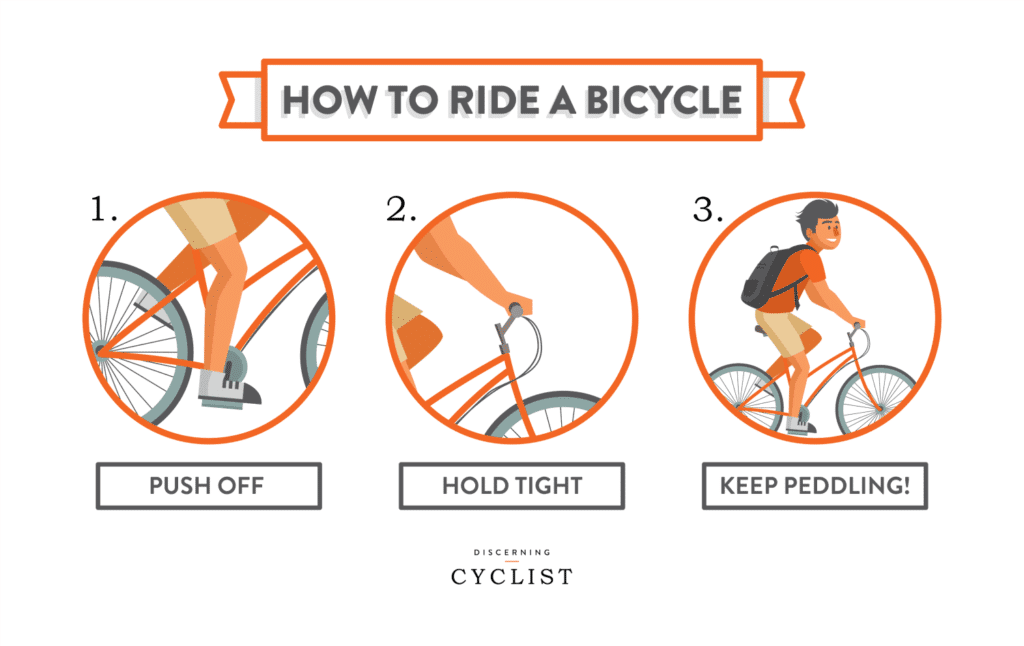 HOW TO RIDE A BICYCLE

1.

PUSH OFF

2.

HOLD TIGHT

3.

KEEP PEDDLING!

DISCERNING
CYCLIST